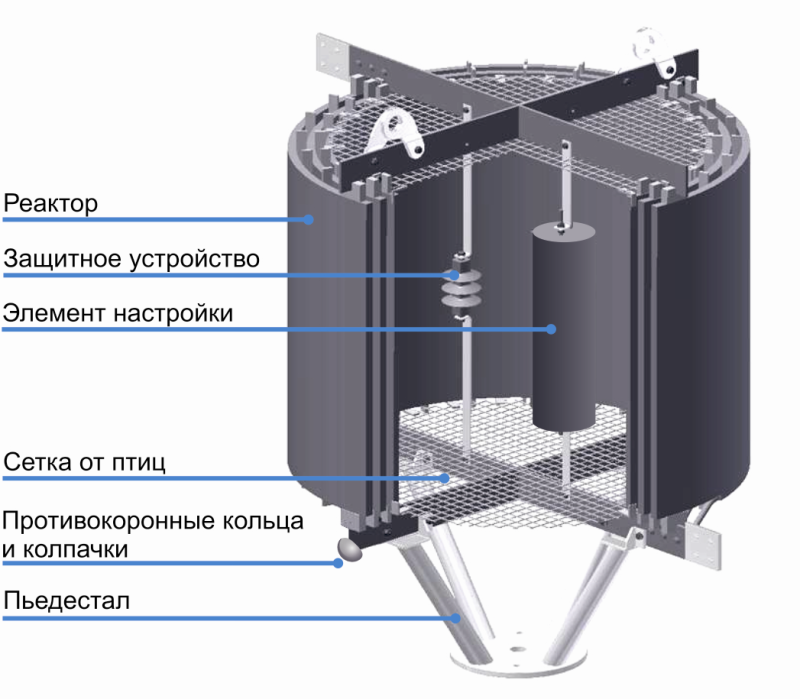 Реактор

Защитное устройство

Элемент настройки

Сетка от птиц

Противокоронные кольца и колпачки

Пьедестал